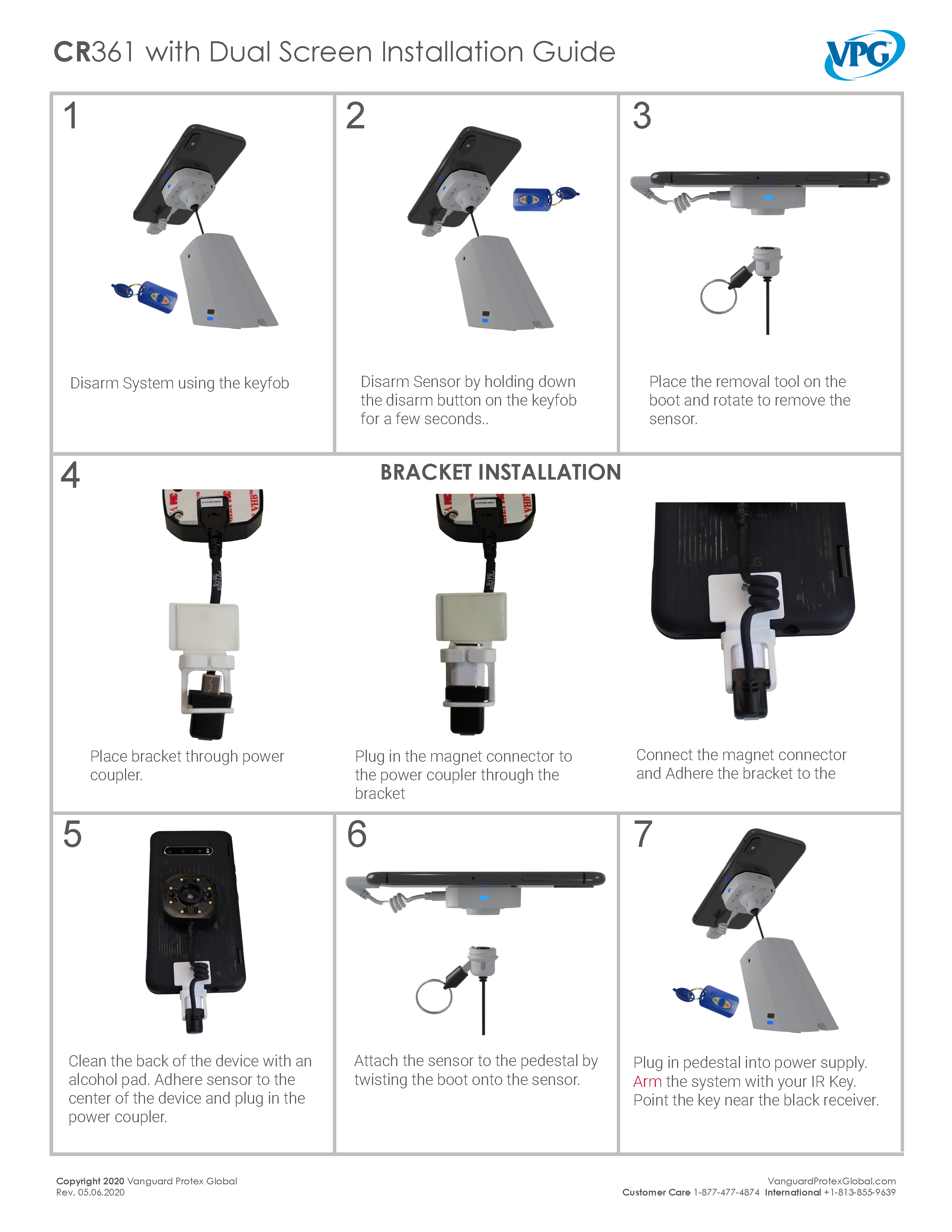 CR361 with Dual Screen Installation Guide

VPG™

1

Disarm System using the keyfob

2

Disarm Sensor by holding down the disarm button on the keyfob for a few seconds..

3

Place the removal tool on the boot and rotate to remove the sensor.

4

BRACKET INSTALLATION

Place bracket through power coupler.

Plug in the magnet connector to the power coupler through the bracket

Connect the magnet connector and Adhere the bracket to the

5

Clean the back of the device with an alcohol pad. Adhere sensor to the center of the device and plug in the power coupler.

6

Attach the sensor to the pedestal by twisting the boot onto the sensor.

7

Plug in pedestal into power supply. Arm the system with your IR Key. Point the key near the black receiver.

Copyright 2020 Vanguard Protex Global
Rev. 05.06.2020

VanguardProtexGlobal.com
Customer Care 1-877-477-4874 International +1-813-855-9639